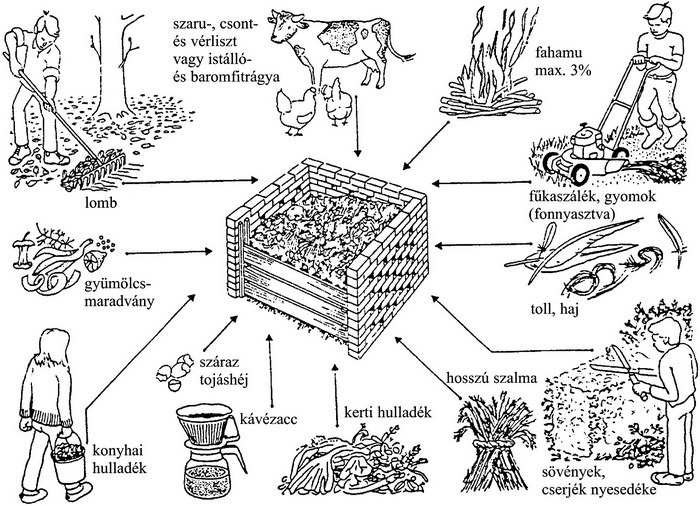 szaru-, csont- és vérliszt vagy istálló- és baromfitrágya

fahamu max. 3%

lomb

fűkaszálék, gyomok (fonnyasztva)

gyümölcs-maradvány

toll, haj

száraz tojáshéj

kávézacc

kerti hulladék

hosszú szalma

konyhai hulladék

sövények, cserjék nyesedéke